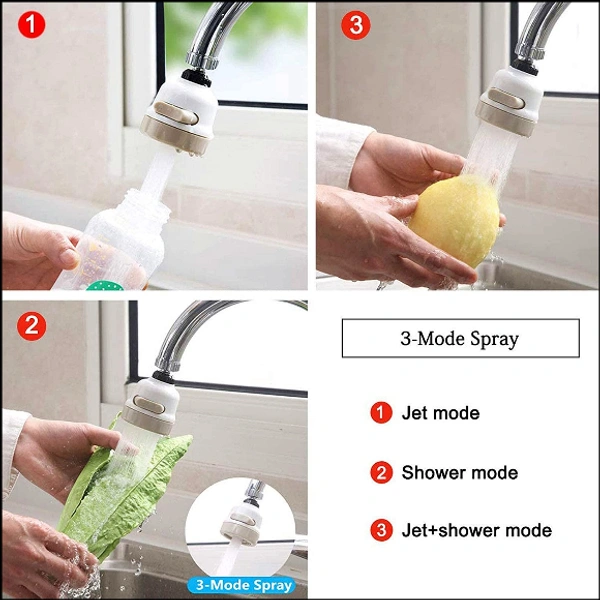 1

3

2

3-Mode Spray

3-Mode Spray

1 Jet mode

2 Shower mode

3 Jet+shower mode